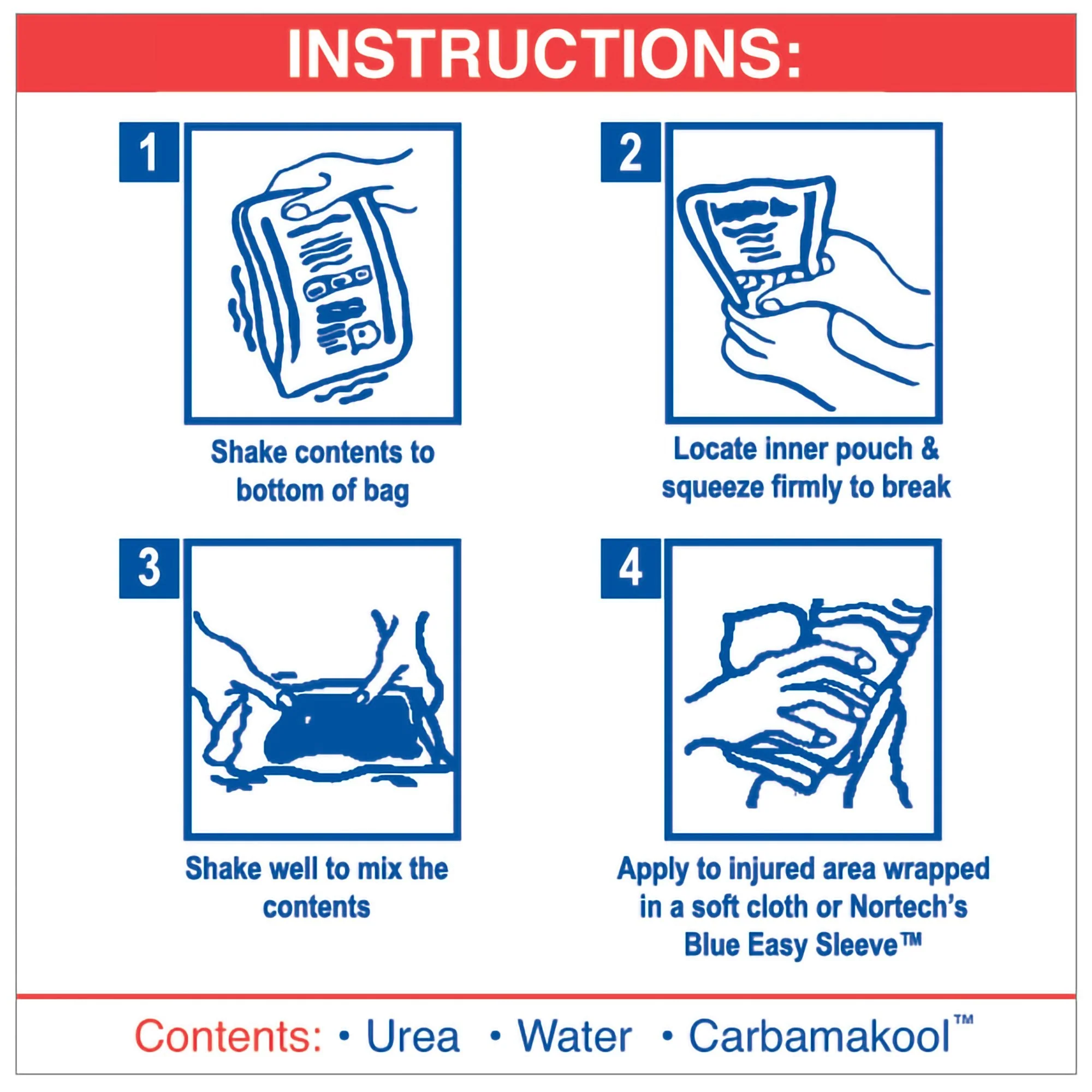 INSTRUCTIONS:

1

Shake contents to bottom of bag

2

Locate inner pouch & squeeze firmly to break

3

Shake well to mix the contents

4

Apply to injured area wrapped in a soft cloth or Nortech's Blue Easy Sleeve™

Contents: • Urea • Water • Carbamakool™